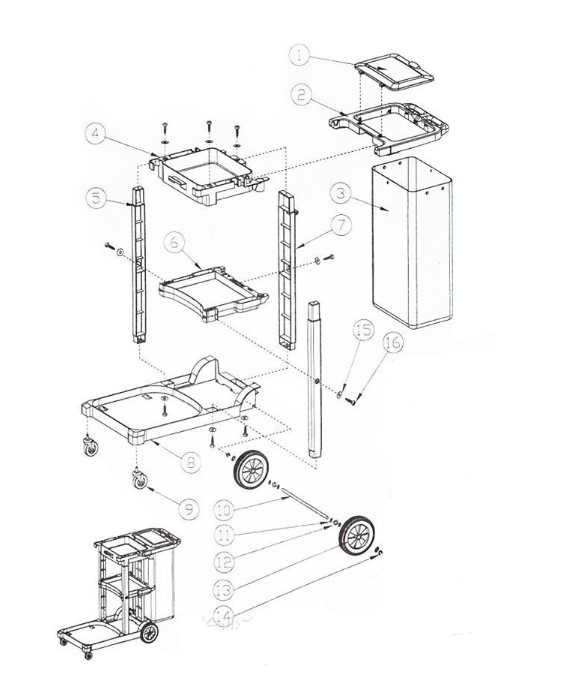 1
2
4
3
5
7
6
15
16
8
9
10
11
12
13
14